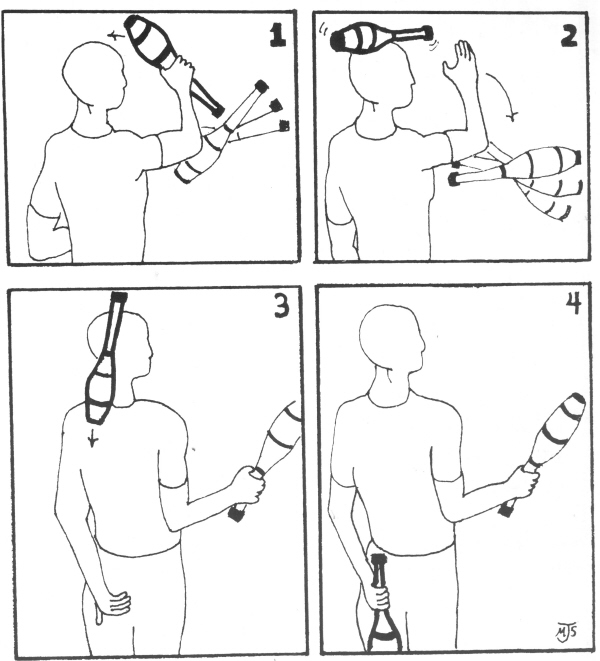 1

2

3

4

MJS